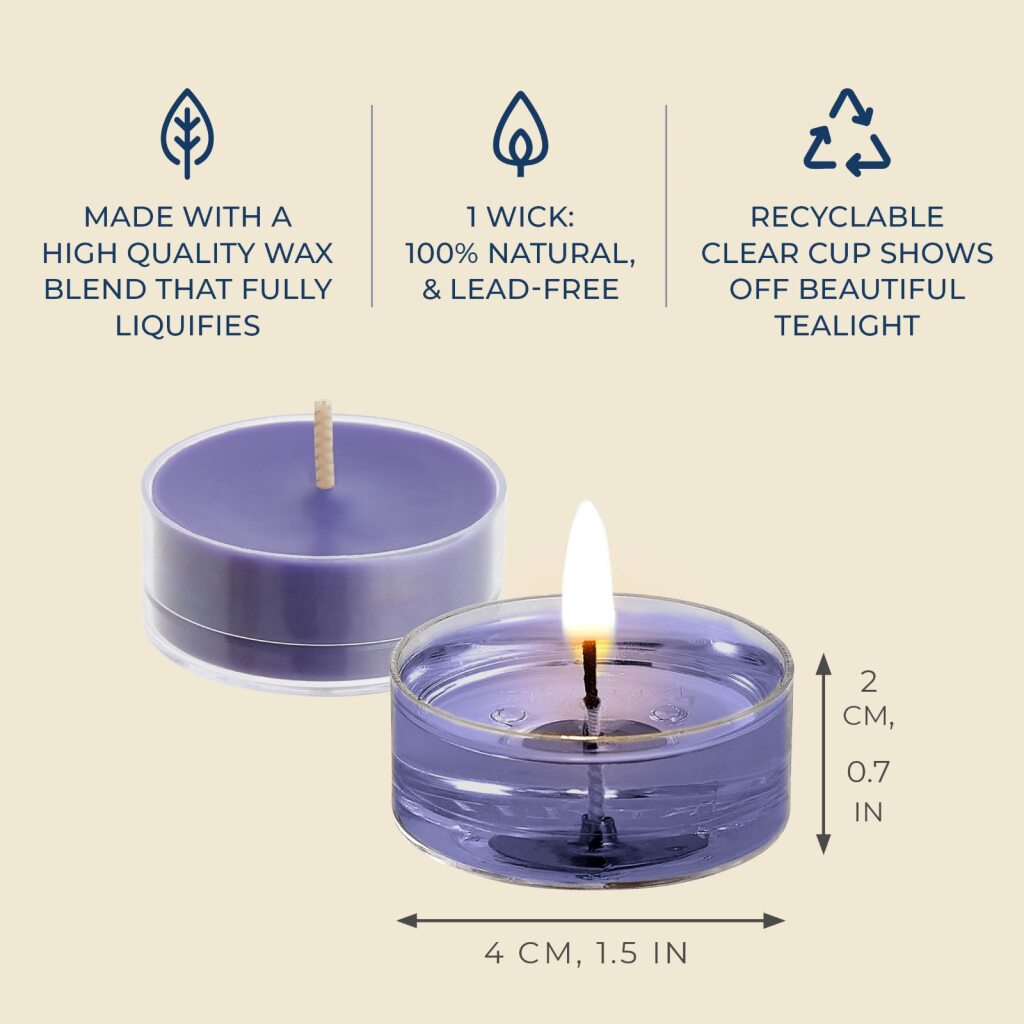 MADE WITH A HIGH QUALITY WAX BLEND THAT FULLY LIQUIFIES

1 WICK: 100% NATURAL, & LEAD-FREE

RECYCLABLE CLEAR CUP SHOWS OFF BEAUTIFUL TEALIGHT

2 CM, 0.7 IN

4 CM, 1.5 IN