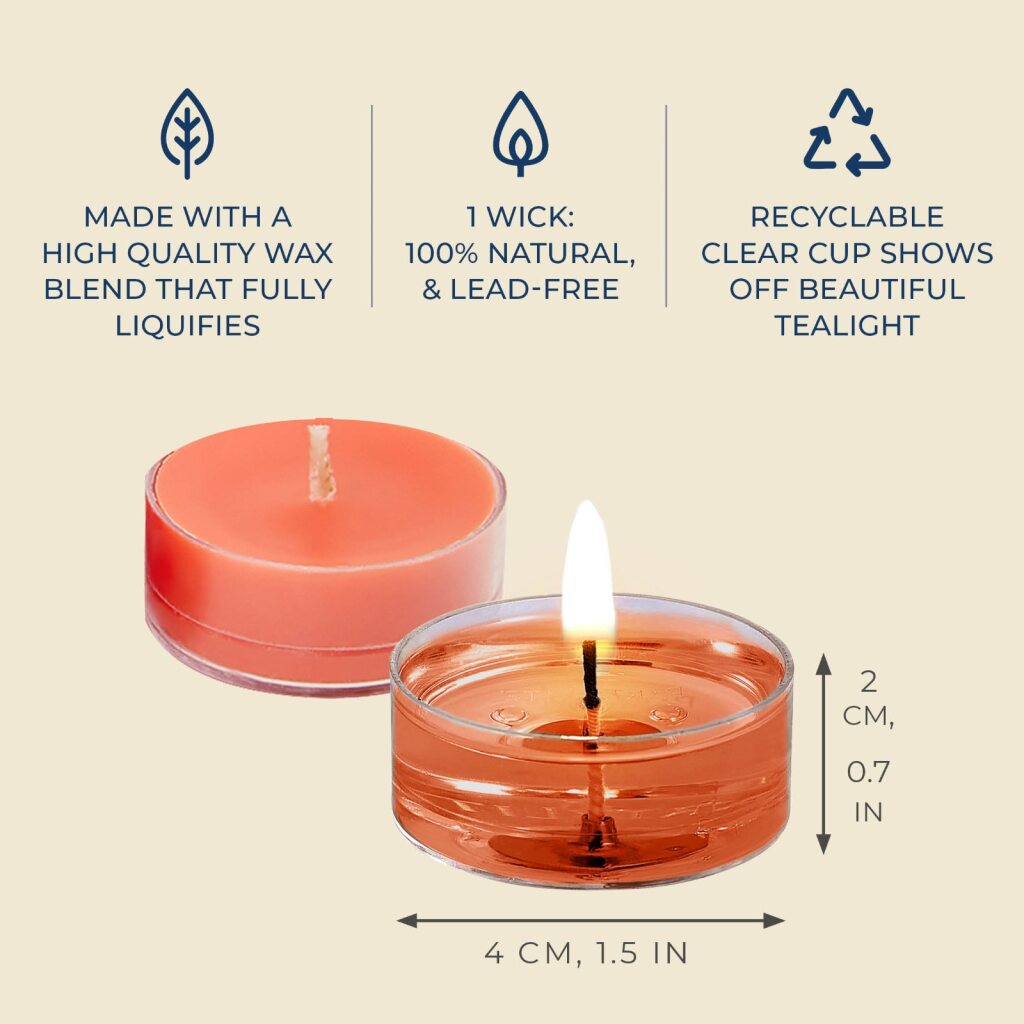 MADE WITH A HIGH QUALITY WAX BLEND THAT FULLY LIQUIFIES

1 WICK: 100% NATURAL, & LEAD-FREE

RECYCLABLE CLEAR CUP SHOWS OFF BEAUTIFUL TEALIGHT

2 CM, 0.7 IN

4 CM, 1.5 IN